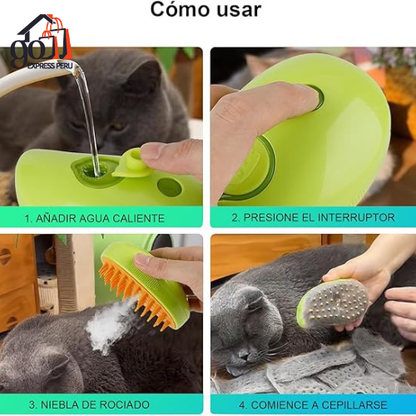 Cómo usar

go

EXPRESS PERU

1. AÑADIR AGUA CALIENTE

2. PRESIONE EL INTERRUPTOR

3. NIEBLA DE ROCIADO

4. COMIENCE A CEPILLARSE