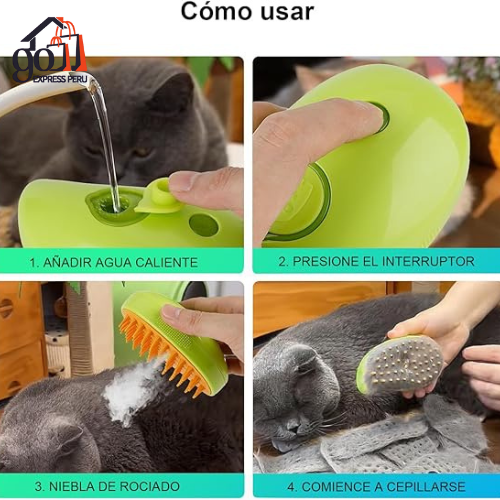 Cómo usar

go
EXPRESS PERU

1. AÑADIR AGUA CALIENTE

2. PRESIONE EL INTERRUPTOR

3. NIEBLA DE ROCIADO

4. COMIENCE A CEPILLARSE